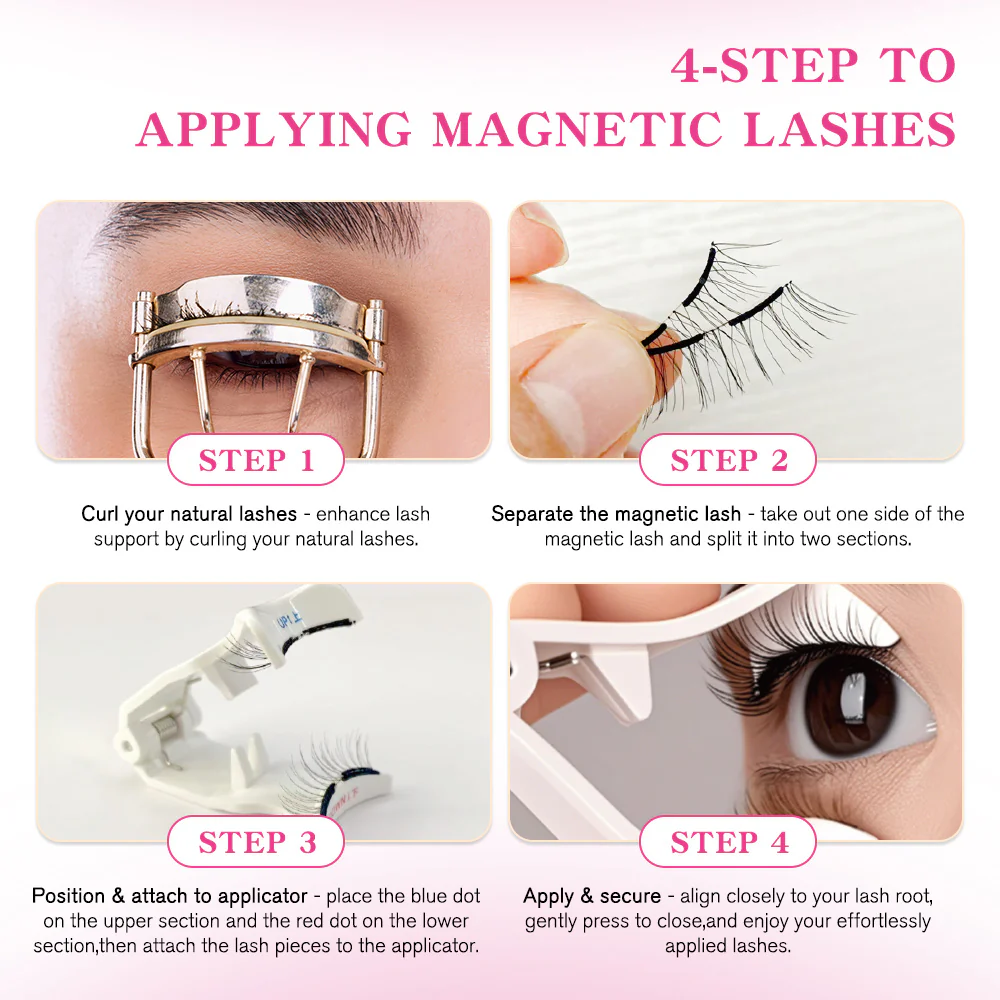 4-STEP TO
APPLYING MAGNETIC LASHES

STEP 1

Curl your natural lashes - enhance lash support by curling your natural lashes.

STEP 2

Separate the magnetic lash - take out one side of the magnetic lash and split it into two sections.

UP

STEP 3

Position & attach to applicator - place the blue dot on the upper section and the red dot on the lower section,then attach the lash pieces to the applicator.

STEP 4

Apply & secure - align closely to your lash root, gently press to close,and enjoy your effortlessly applied lashes.