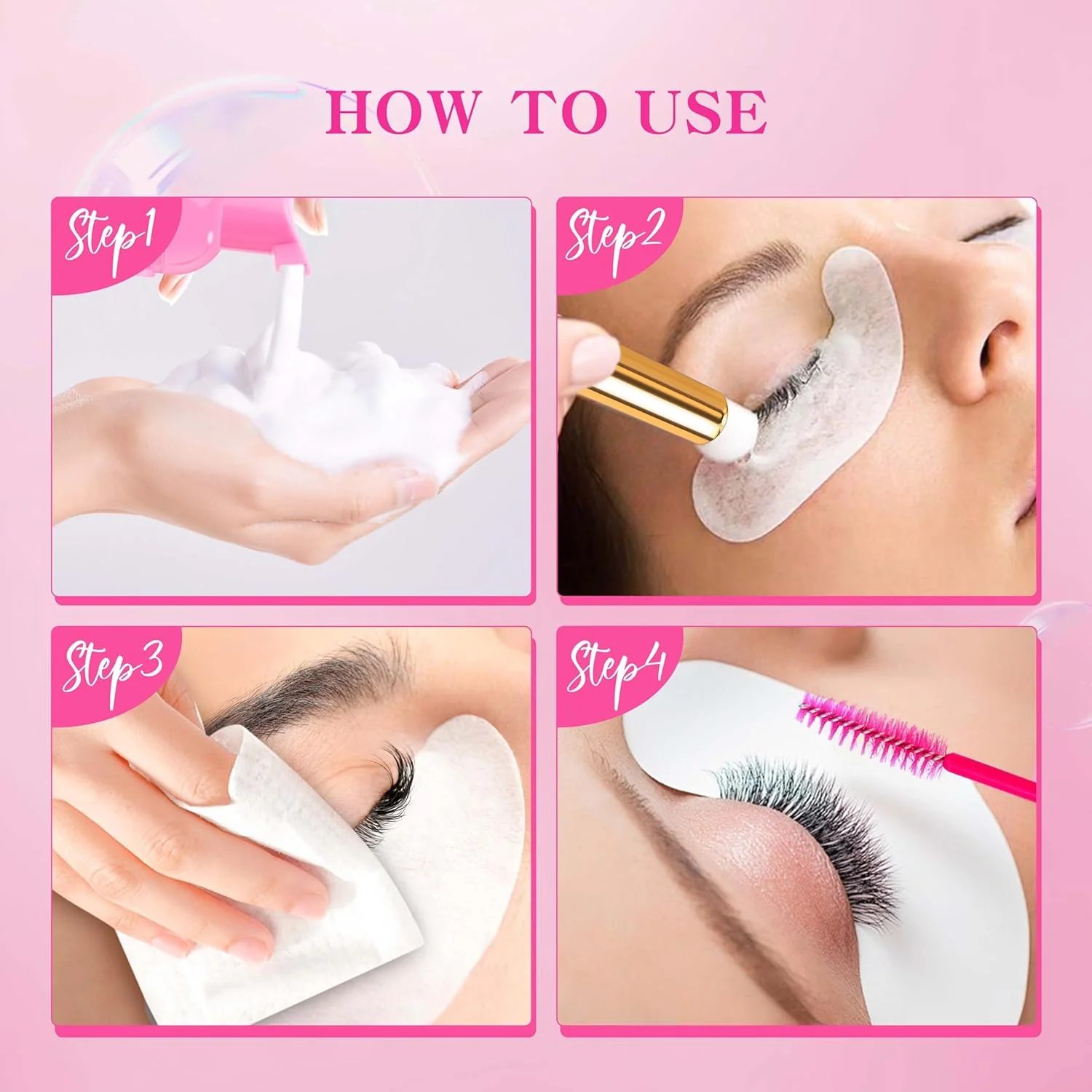 HOW TO USE

Step1

Step2

Step3

Step4